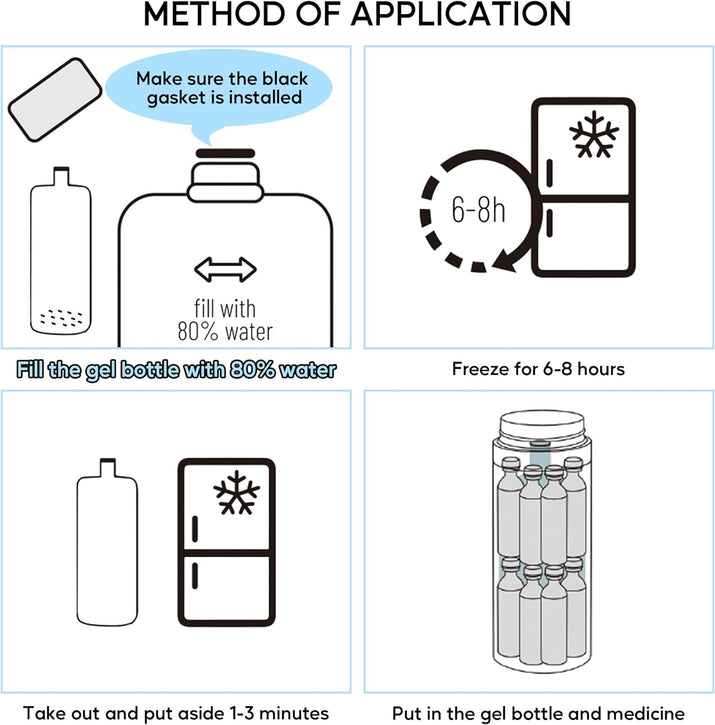 METHOD OF APPLICATION

Make sure the black gasket is installed

fill with 80% water

Fill the gel bottle with 80% water

6-8h

Freeze for 6-8 hours

Take out and put aside 1-3 minutes

Put in the gel bottle and medicine