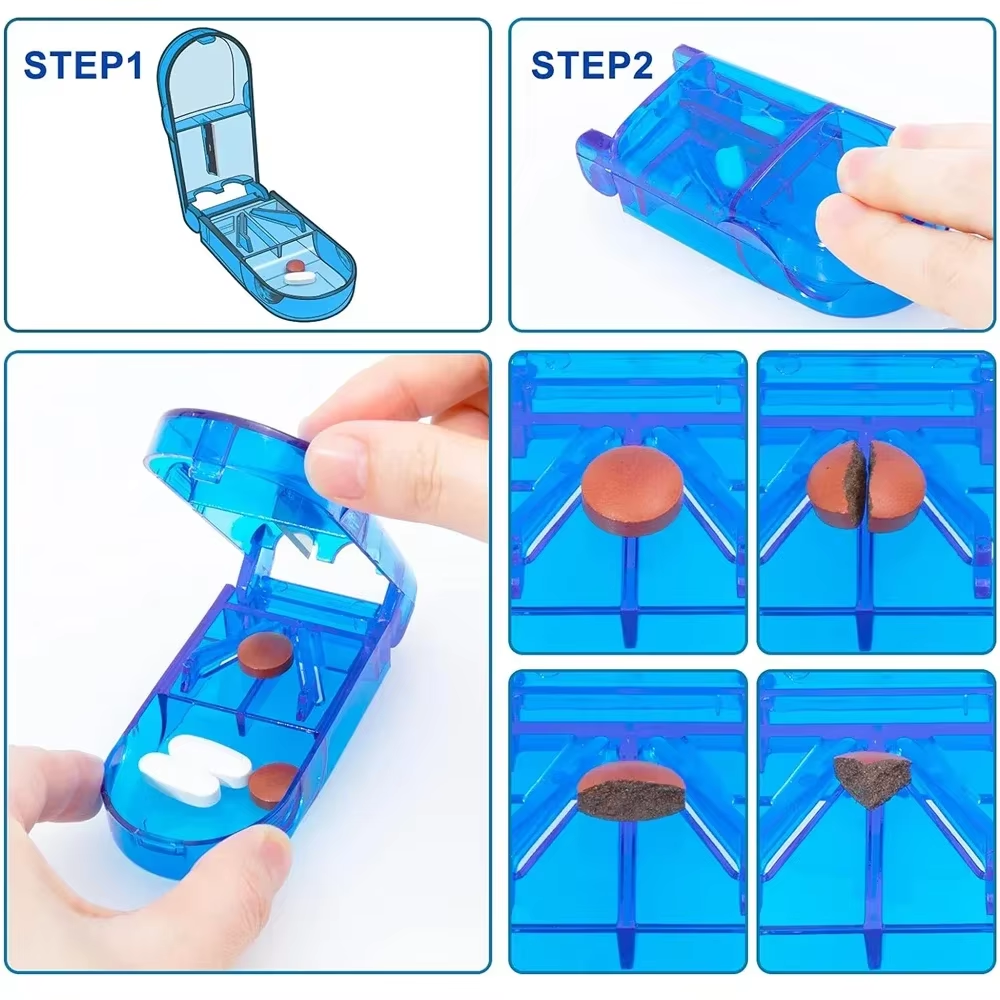 STEP1

STEP2